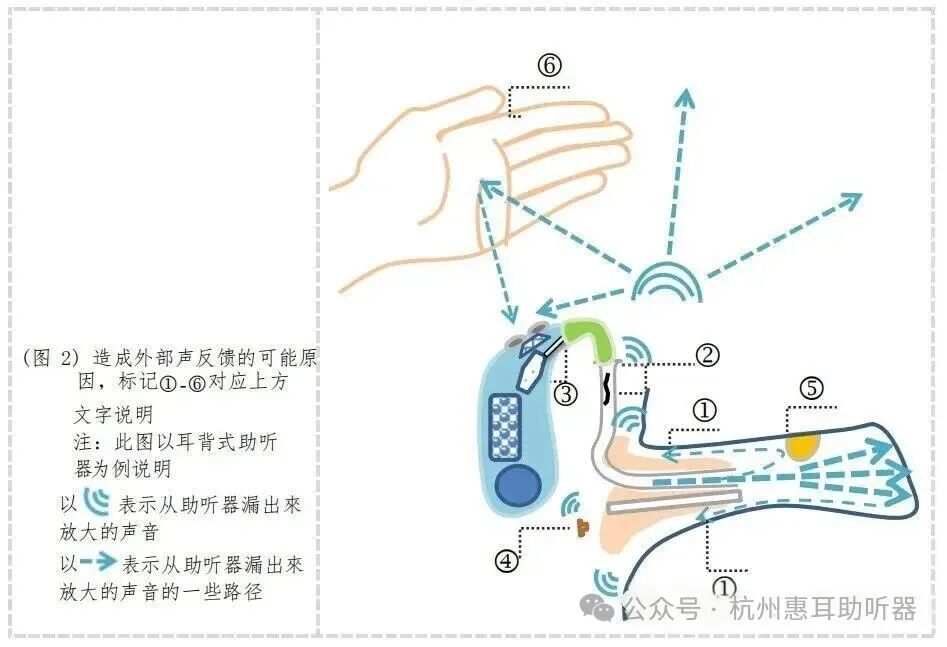 (图 2) 造成外部声反馈的可能原因，标记①-⑥对应上方文字说明

注：此图以耳背式助听器为例说明

以 表示从助听器漏出來放大的声音

以 表示从助听器漏出來放大的声音的一些路径

⑥

②

③

①

⑤

④

①

公众号 · 杭州惠耳助听器